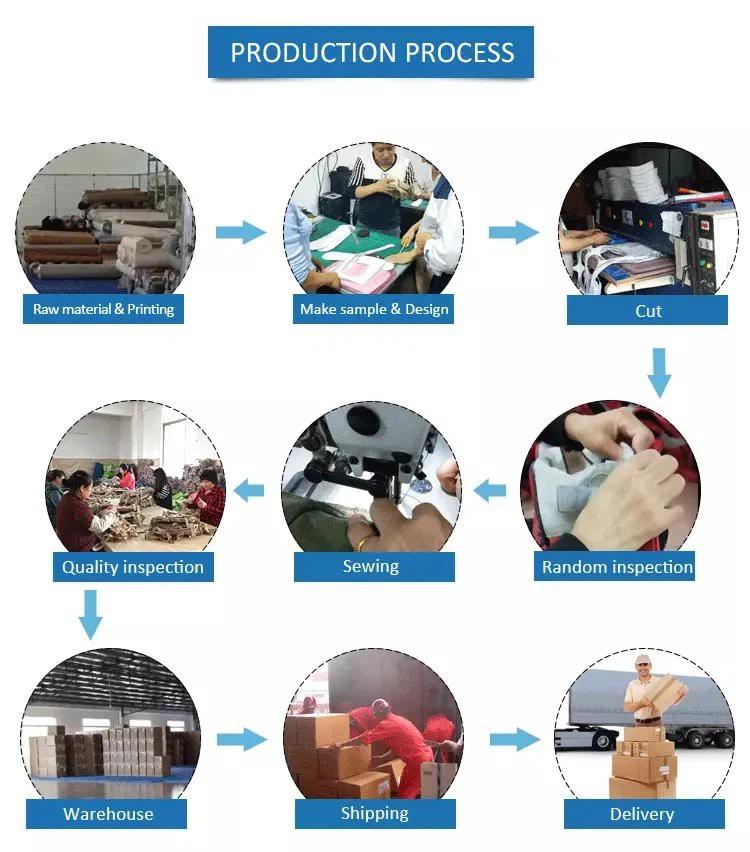 PRODUCTION PROCESS

Raw material & Printing

Make sample & Design

Cut

Random inspection

Sewing

Quality inspection

Warehouse

Shipping

Delivery